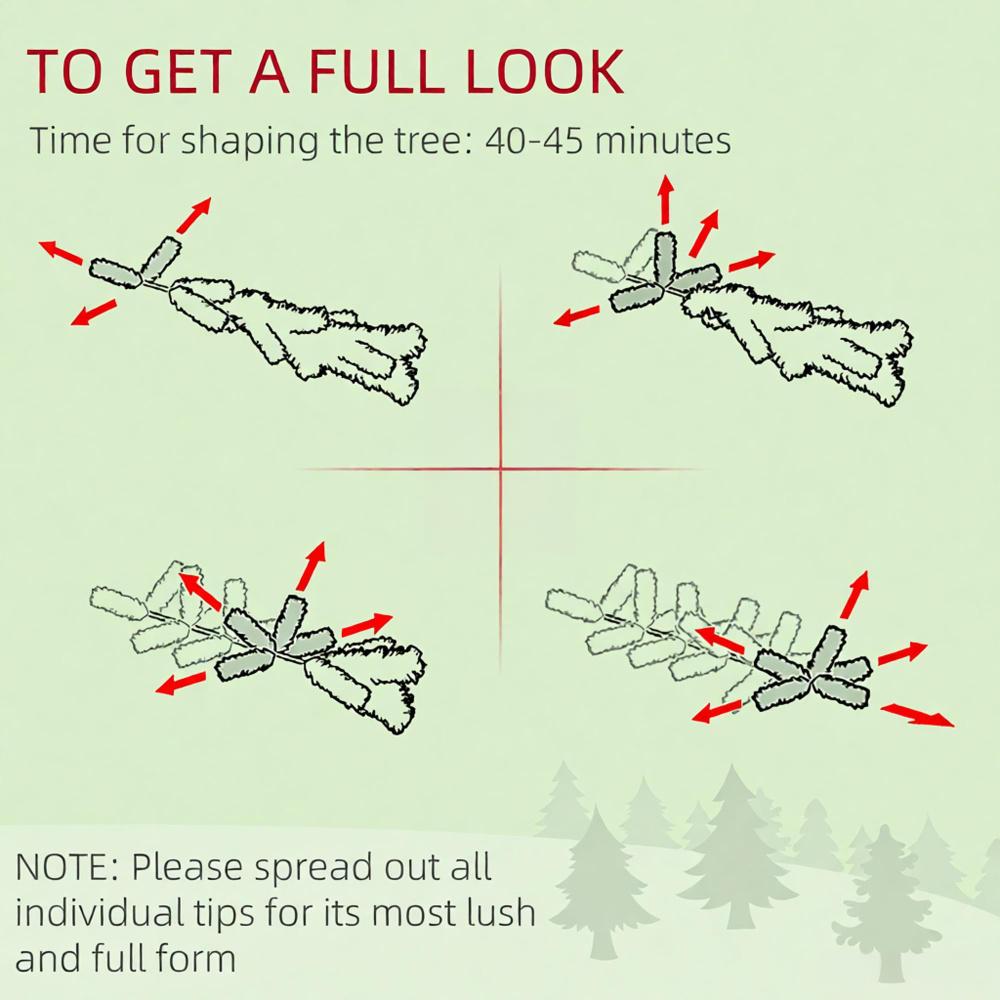 TO GET A FULL LOOK

Time for shaping the tree: 40-45 minutes

NOTE: Please spread out all individual tips for its most lush and full form