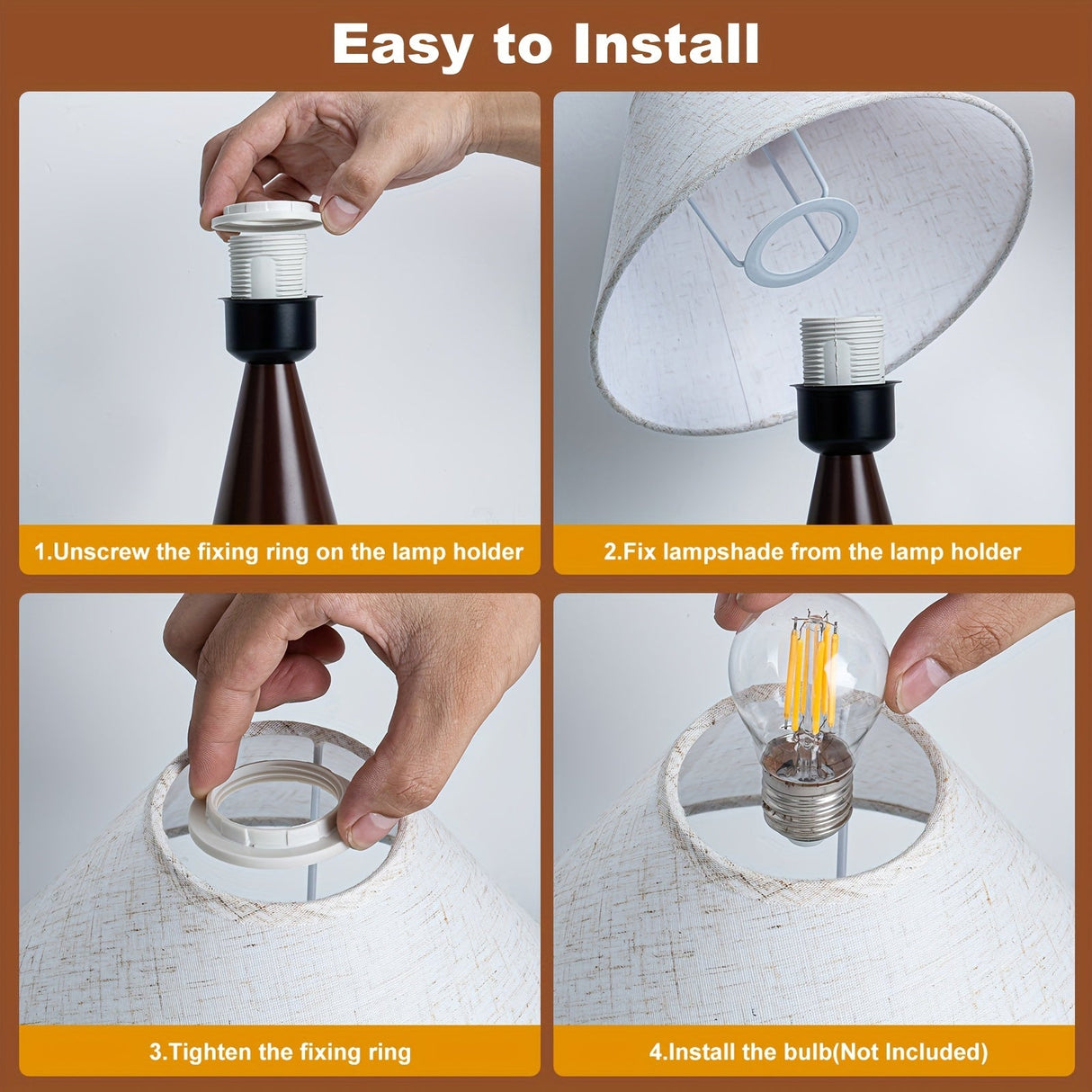 Easy to Install

1.Unscrew the fixing ring on the lamp holder

2.Fix lampshade from the lamp holder

3.Tighten the fixing ring

4.Install the bulb(Not Included)