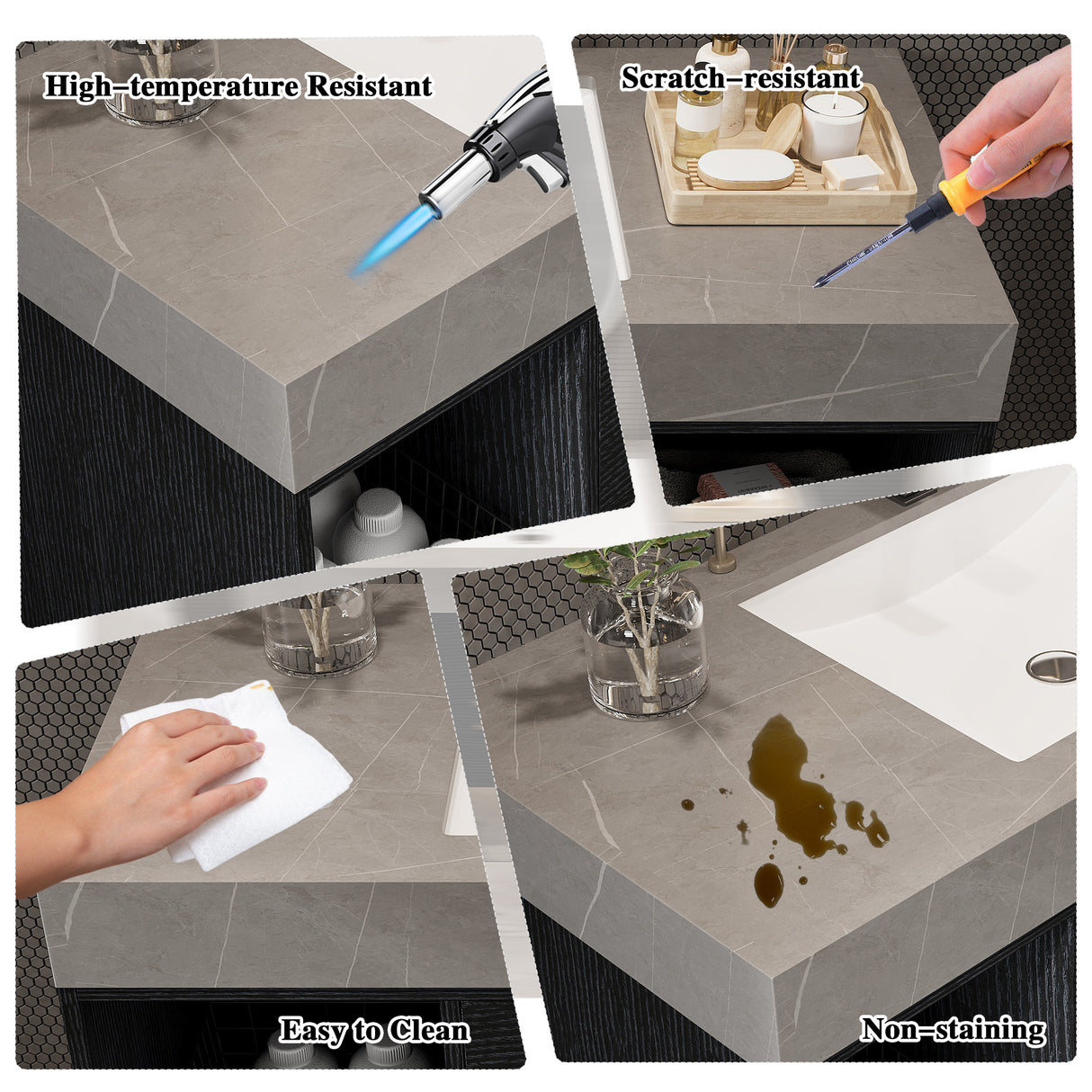 High–temperature Resistant

Scratch–resistant

Easy to Clean

Non–staining