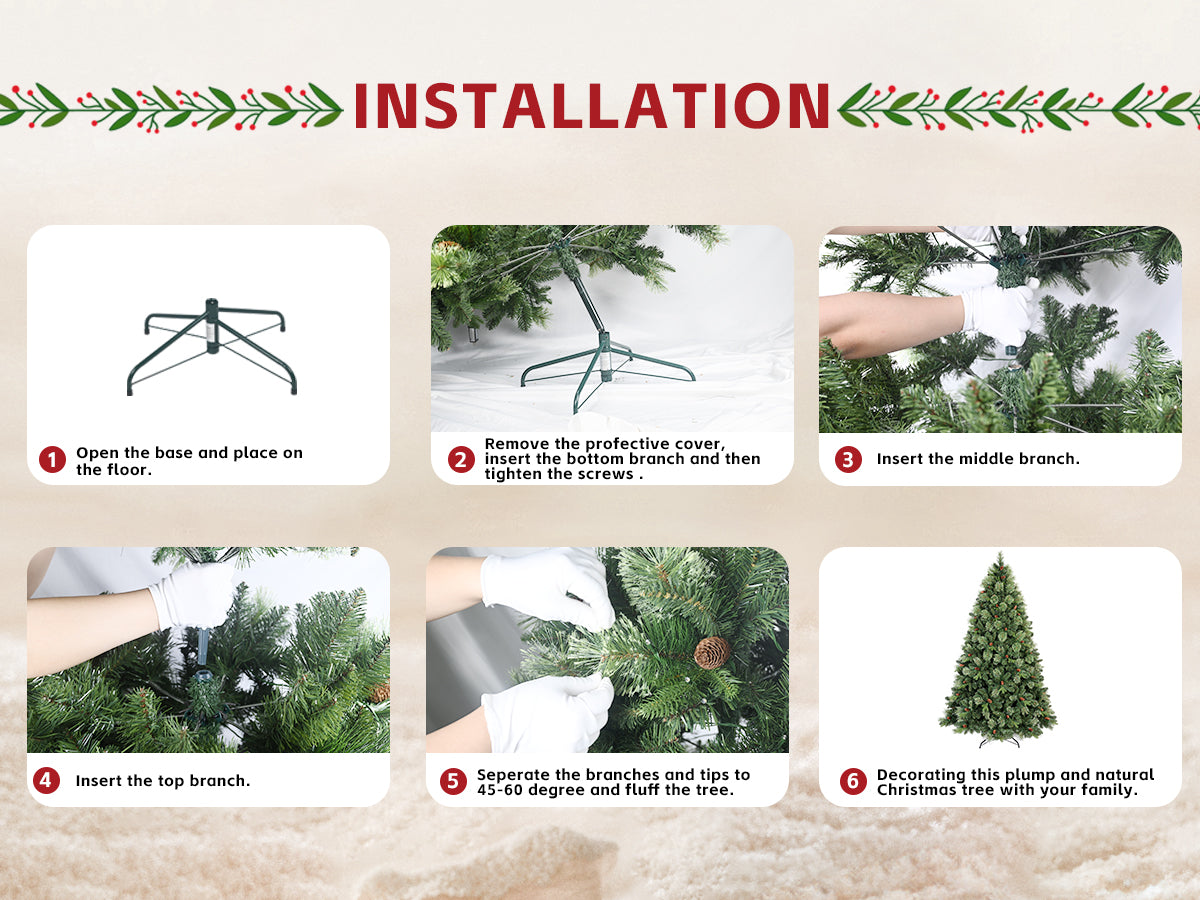 INSTALLATION

1 Open the base and place on the floor.

2 Remove the profective cover, insert the bottom branch and then tighten the screws .

3 Insert the middle branch.

4 Insert the top branch.

5 Seperate the branches and tips to 45-60 degree and fluff the tree.

6 Decorating this plump and natural Christmas tree with your family.