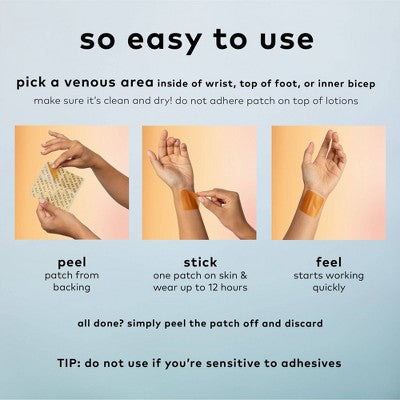 so easy to use

pick a venous area inside of wrist, top of foot, or inner bicep
make sure it's clean and dry! do not adhere patch on top of lotions

peel
patch from backing

stick
one patch on skin & wear up to 12 hours

feel
starts working quickly

all done? simply peel the patch off and discard

TIP: do not use if you're sensitive to adhesives