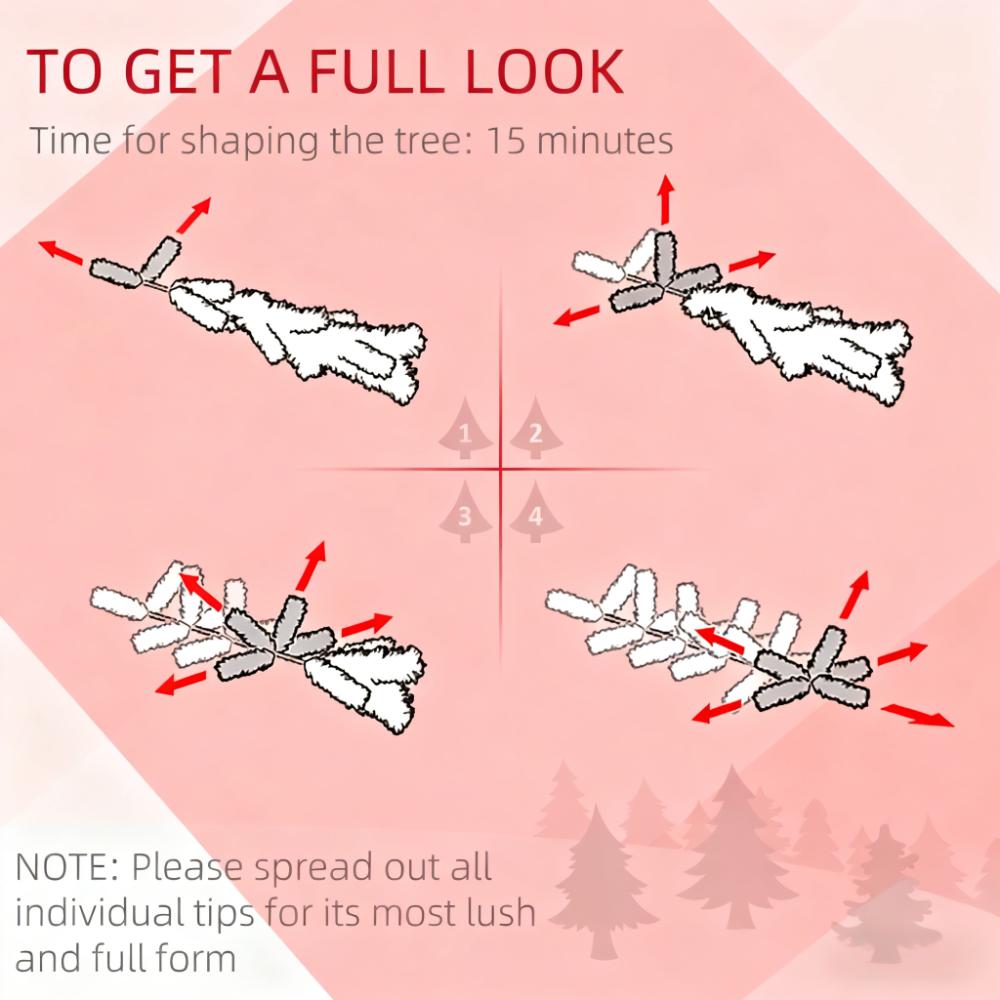 TO GET A FULL LOOK

Time for shaping the tree: 15 minutes

1 2

3 4

NOTE: Please spread out all individual tips for its most lush and full form